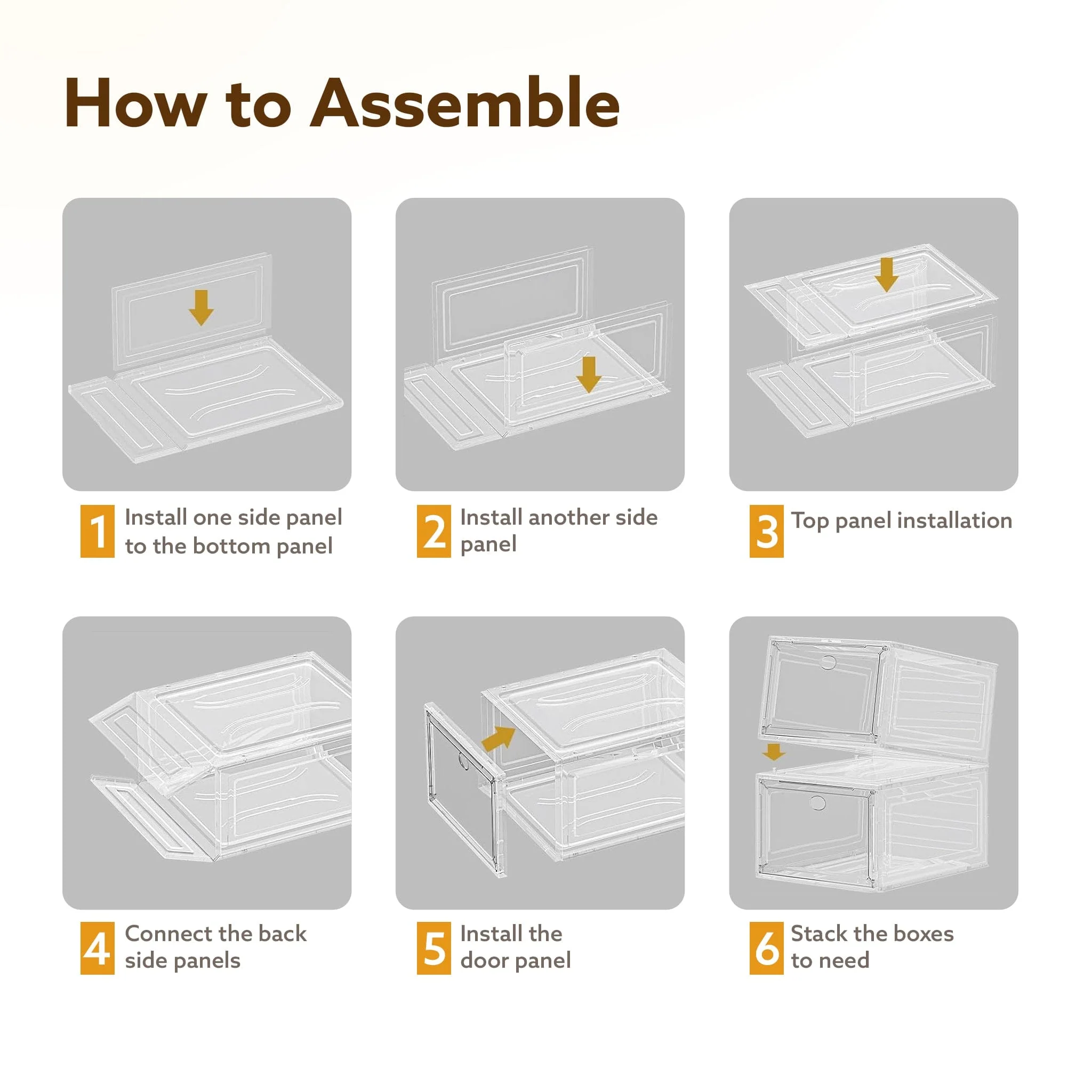 How to Assemble

1 Install one side panel to the bottom panel

2 Install another side panel

3 Top panel installation

4 Connect the back side panels

5 Install the door panel

6 Stack the boxes to need