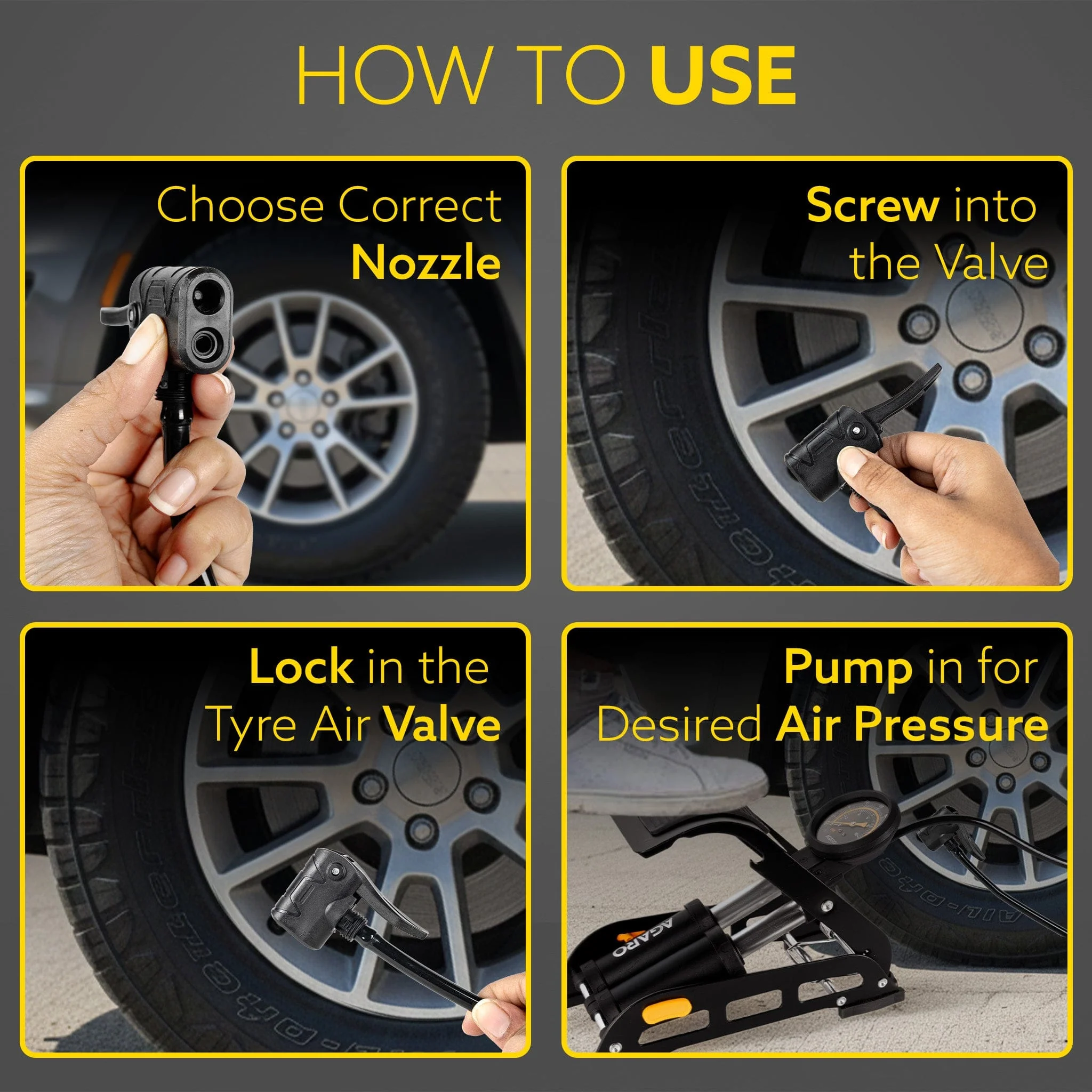 HOW TO USE

Choose Correct Nozzle

Screw into the Valve

Lock in the Tyre Air Valve

Pump in for Desired Air Pressure

AGARO